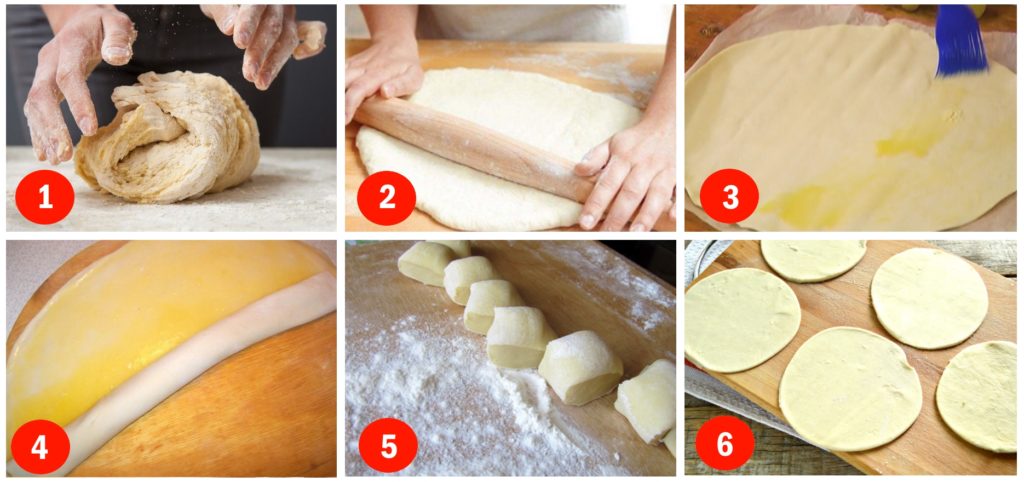 1
2
3
4
5
6